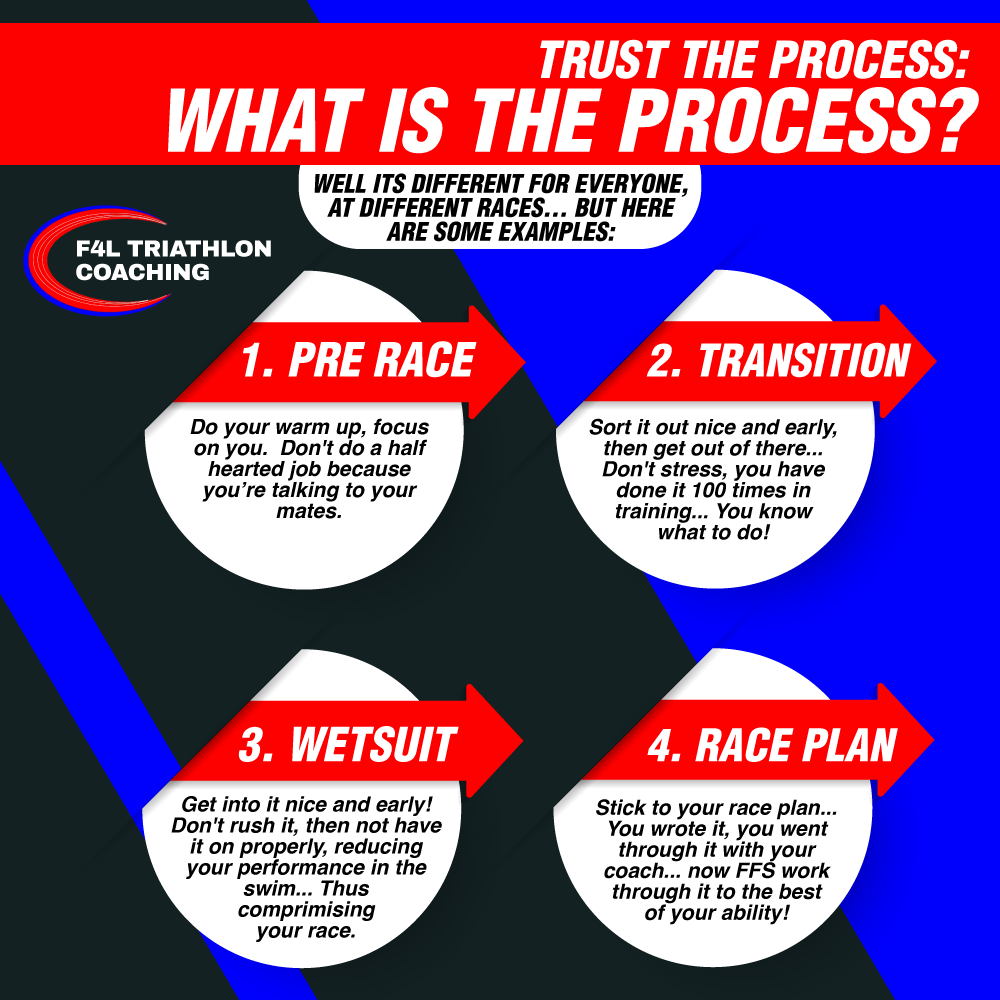 TRUST THE PROCESS:
WHAT IS THE PROCESS?

WELL ITS DIFFERENT FOR EVERYONE, AT DIFFERENT RACES... BUT HERE ARE SOME EXAMPLES:

F4L TRIATHLON COACHING

1. PRE RACE

Do your warm up, focus on you. Don't do a half hearted job because you're talking to your mates.

2. TRANSITION

Sort it out nice and early, then get out of there... Don't stress, you have done it 100 times in training... You know what to do!

3. WETSUIT

Get into it nice and early! Don't rush it, then not have it on properly, reducing your performance in the swim... Thus comprimising your race.

4. RACE PLAN

Stick to your race plan... You wrote it, you went through it with your coach... now FFS work through it to the best of your ability!